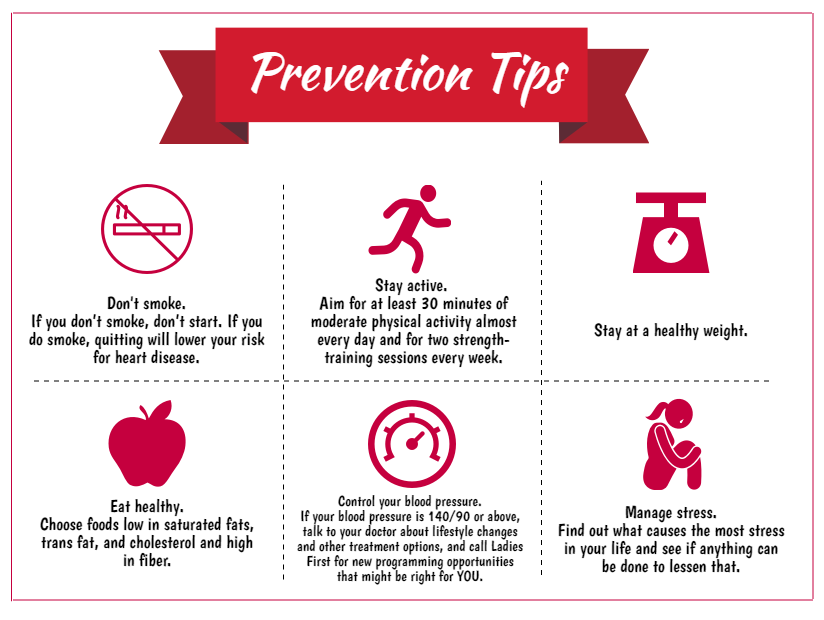 Prevention Tips

Don't smoke.
If you don't smoke, don't start. If you do smoke, quitting will lower your risk for heart disease.

Stay active.
Aim for at least 30 minutes of moderate physical activity almost every day and for two strength-training sessions every week.

Stay at a healthy weight.

Eat healthy.
Choose foods low in saturated fats, trans fat, and cholesterol and high in fiber.

Control your blood pressure.
If your blood pressure is 140/90 or above, talk to your doctor about lifestyle changes and other treatment options, and call Ladies First for new programming opportunities that might be right for YOU.

Manage stress.
Find out what causes the most stress in your life and see if anything can be done to lessen that.